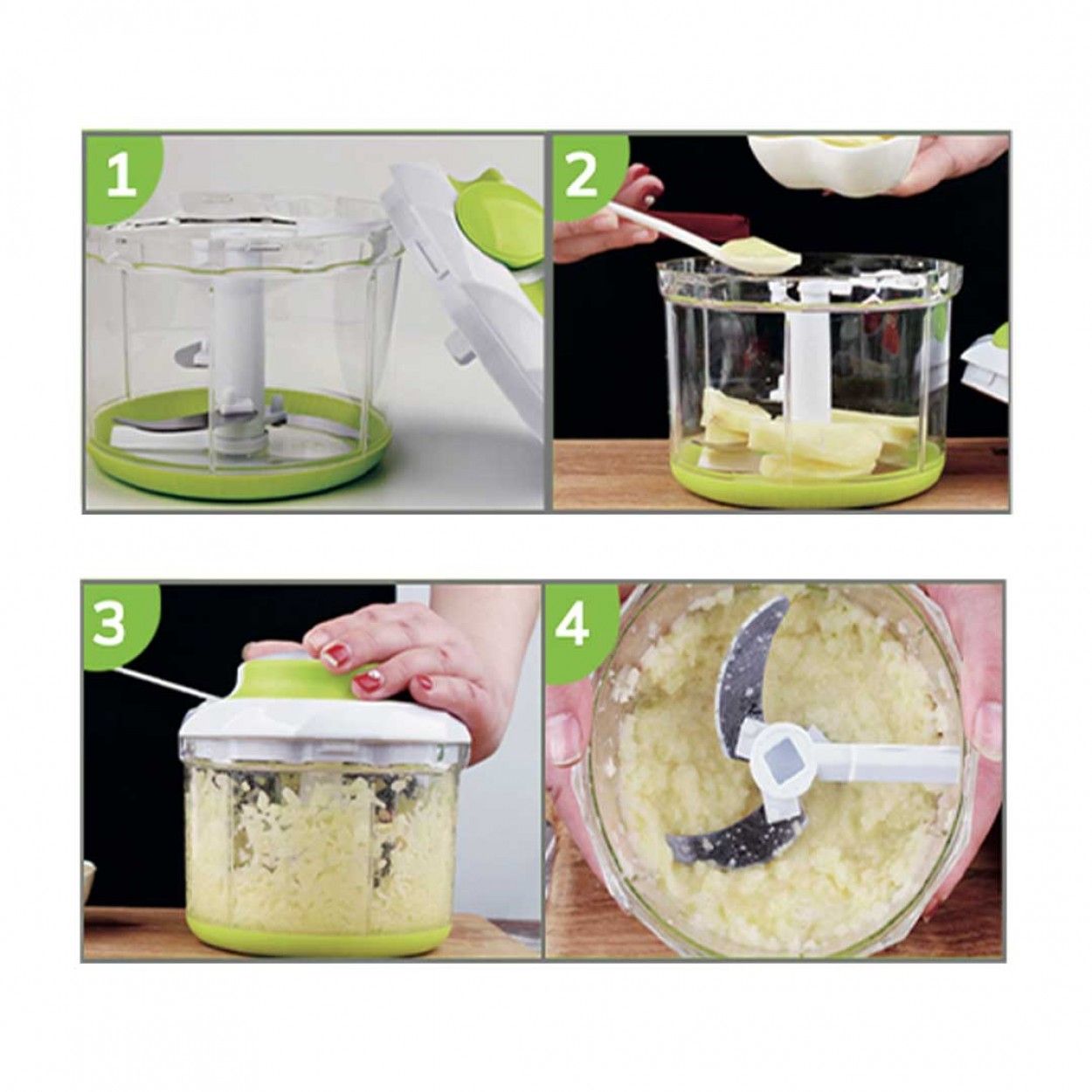 1

2

3

4