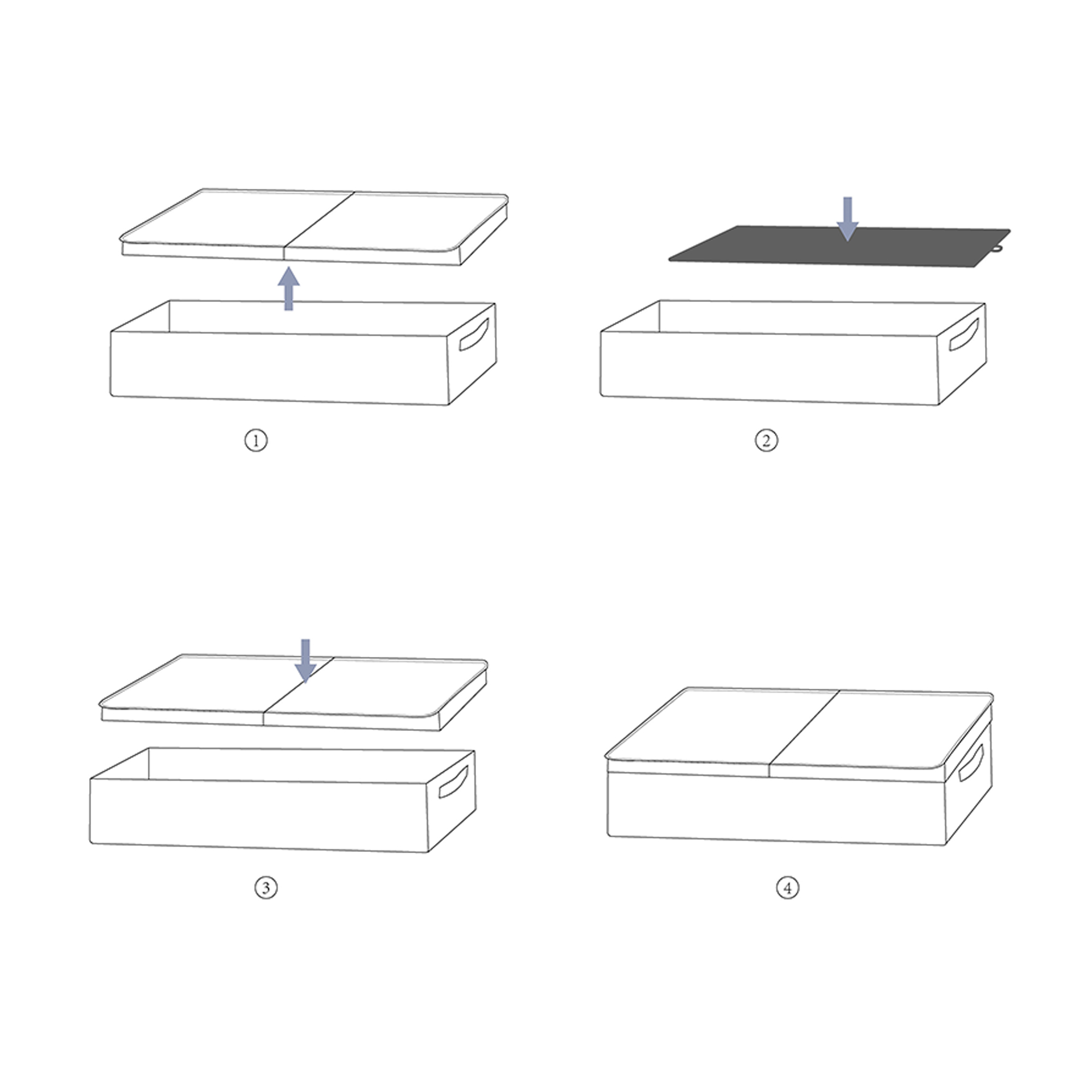 ①

②

③

④