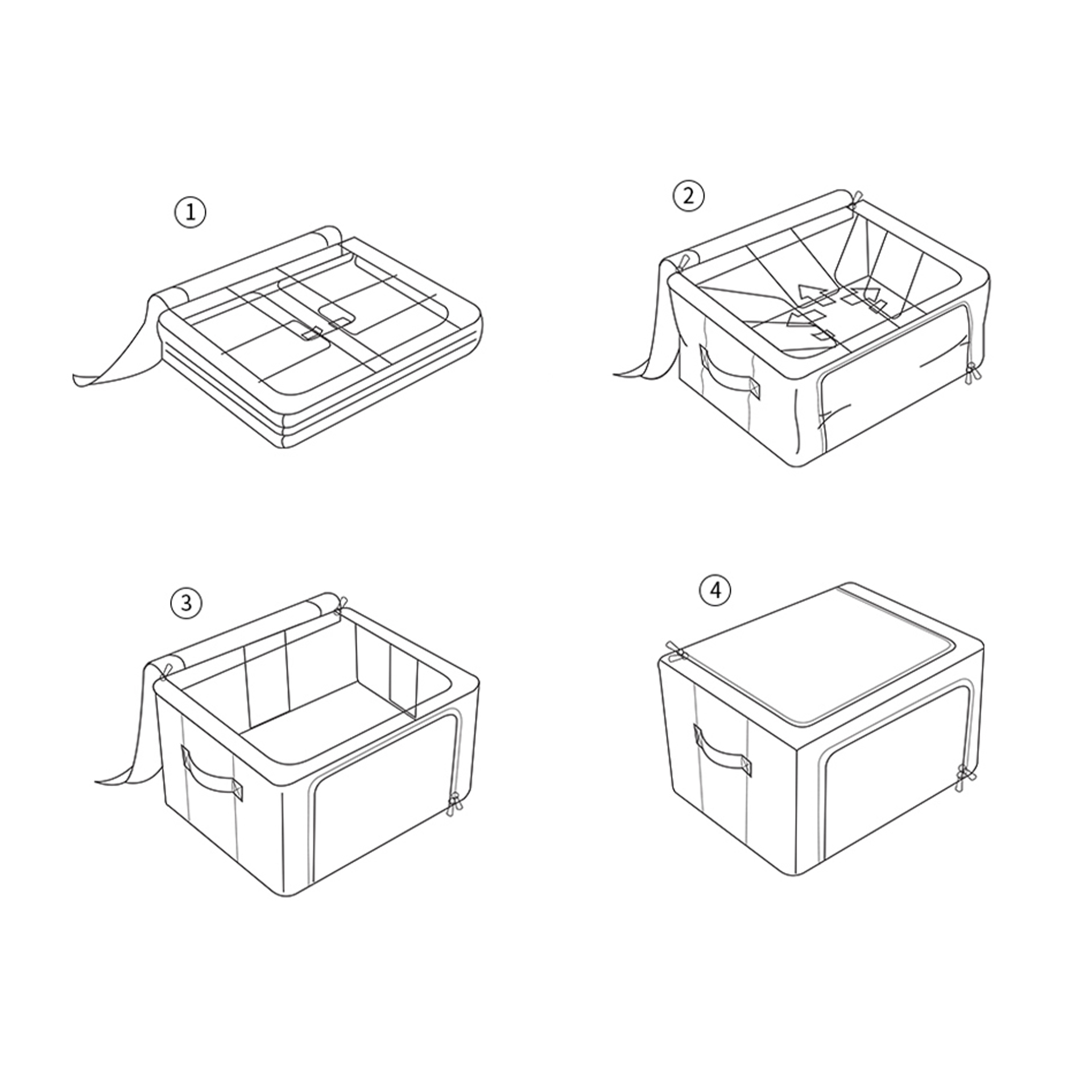 1

2

3

4