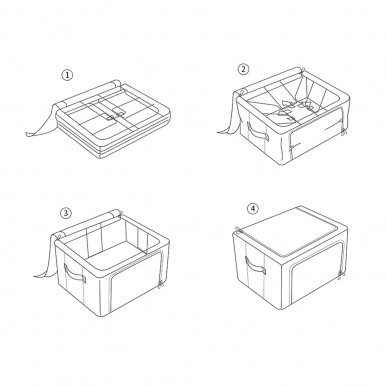 ①

②

③

④