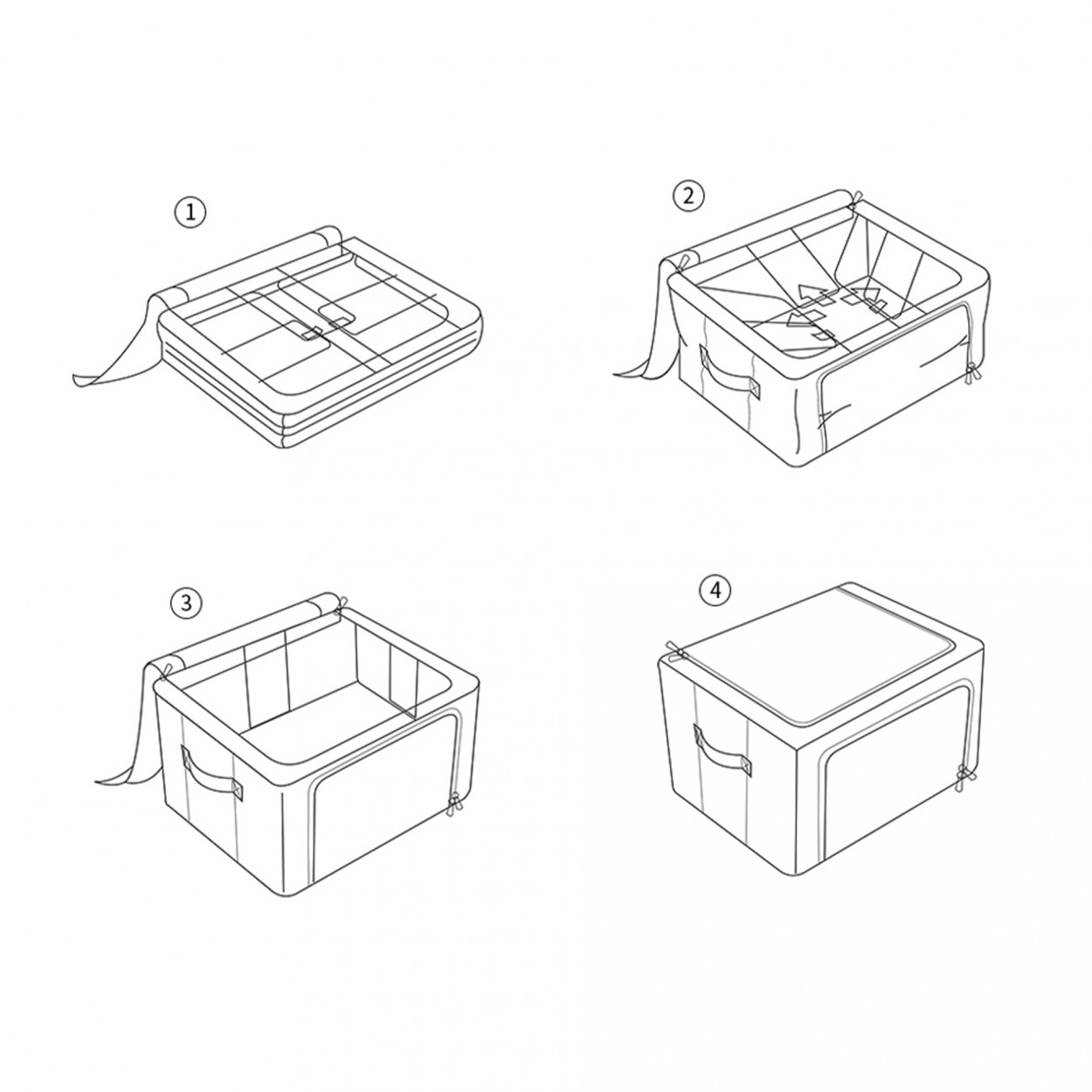 ①

②

③

④