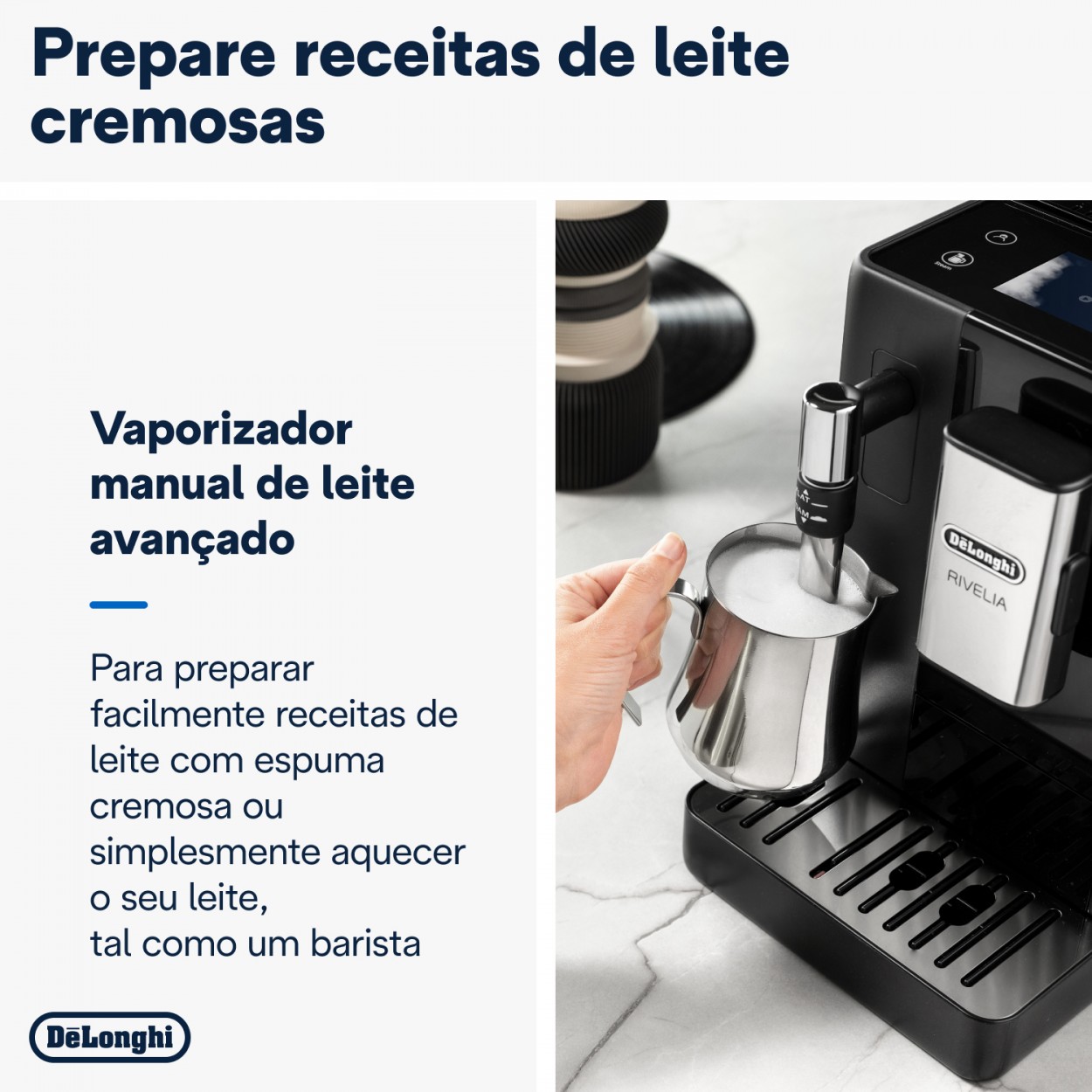 Prepare receitas de leite cremosas

Vaporizador manual de leite avançado

Para preparar facilmente receitas de leite com espuma cremosa ou simplesmente aquecer o seu leite, tal como um barista

DēLonghi

DēLonghi
RIVELIA