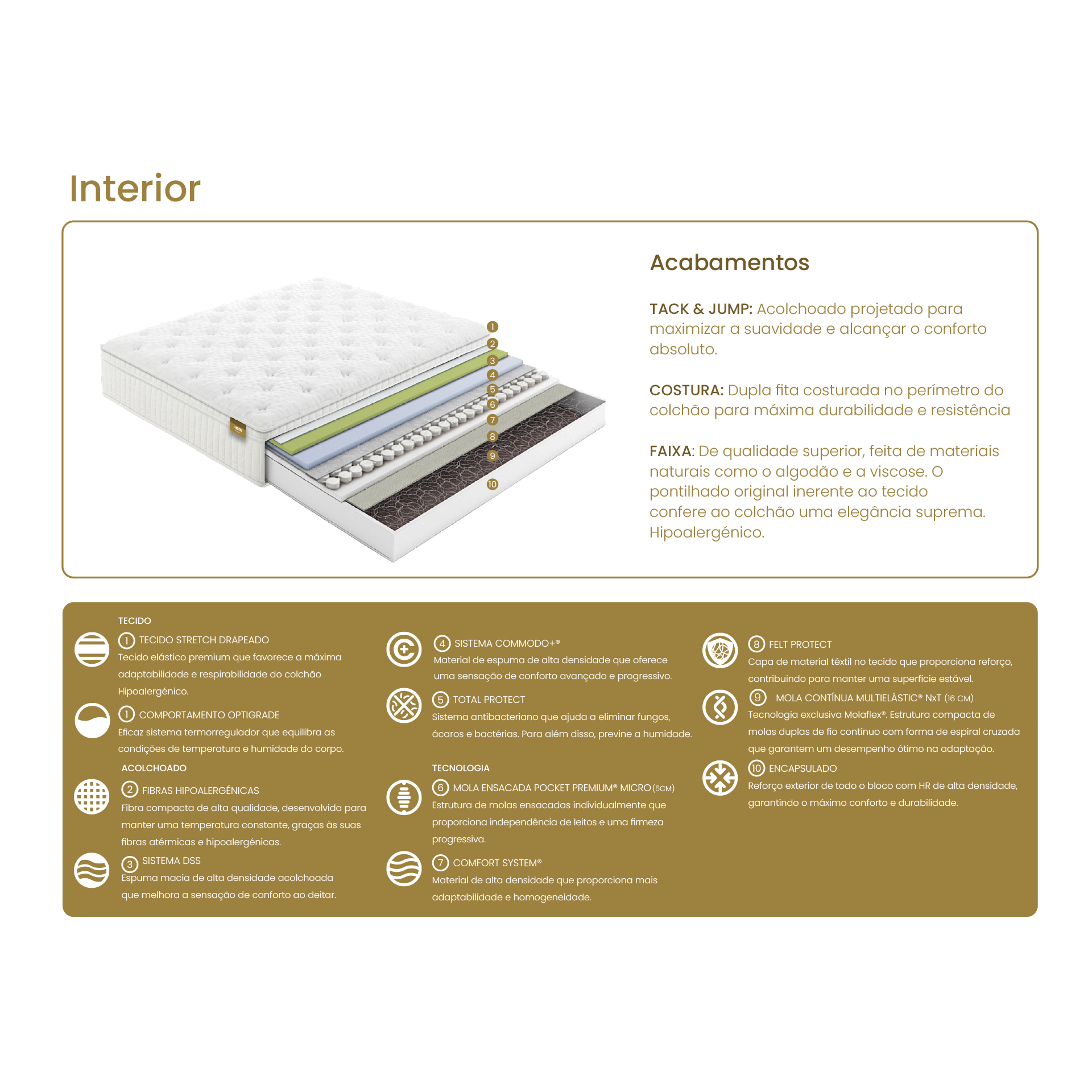 Interior

1
2
3
4
5
6
7
8
9
10

Acabamentos

TACK & JUMP: Acolchoado projetado para maximizar a suavidade e alcançar o conforto absoluto.

COSTURA: Dupla fita costurada no perímetro do colchão para máxima durabilidade e resistência

FAIXA: De qualidade superior, feita de materiais naturais como o algodão e a viscose. O pontilhado original inerente ao tecido confere ao colchão uma elegância suprema. Hipoalergénico.

TECIDO

1 TECIDO STRETCH DRAPEADO
Tecido elástico premium que favorece a máxima adaptabilidade e respirabilidade do colchão Hipoalergénico.

1 COMPORTAMENTO OPTIGRADE
Eficaz sistema termorregulador que equilibra as condições de temperatura e humidade do corpo.

ACOLCHOADO

2 FIBRAS HIPOALERGÉNICAS
Fibra compacta de alta qualidade, desenvolvida para manter uma temperatura constante, graças às suas fibras atérmicas e hipoalergénicas.

3 SISTEMA DSS
Espuma macia de alta densidade acolchoada que melhora a sensação de conforto ao deitar.

4 SISTEMA COMMODO+®
Material de espuma de alta densidade que oferece uma sensação de conforto avançado e progressivo.

5 TOTAL PROTECT
Sistema antibacteriano que ajuda a eliminar fungos, ácaros e bactérias. Para além disso, previne a humidade.

TECNOLOGIA

6 MOLA ENSACADA POCKET PREMIUM® MICRO (5CM)
Estrutura de molas ensacadas individualmente que proporciona independência de leitos e uma firmeza progressiva.

7 COMFORT SYSTEM®
Material de alta densidade que proporciona mais adaptabilidade e homogeneidade.

8 FELT PROTECT
Capa de material têxtil no tecido que proporciona reforço, contribuindo para manter uma superfície estável.

9 MOLA CONTÍNUA MULTIELÁSTIC® NxT (16 CM)
Tecnologia exclusiva Molaflex®. Estrutura compacta de molas duplas de fio contínuo com forma de espiral cruzada que garantem um desempenho ótimo na adaptação.

10 ENCAPSULADO
Reforço exterior de todo o bloco com HR de alta densidade, garantindo o máximo conforto e durabilidade.