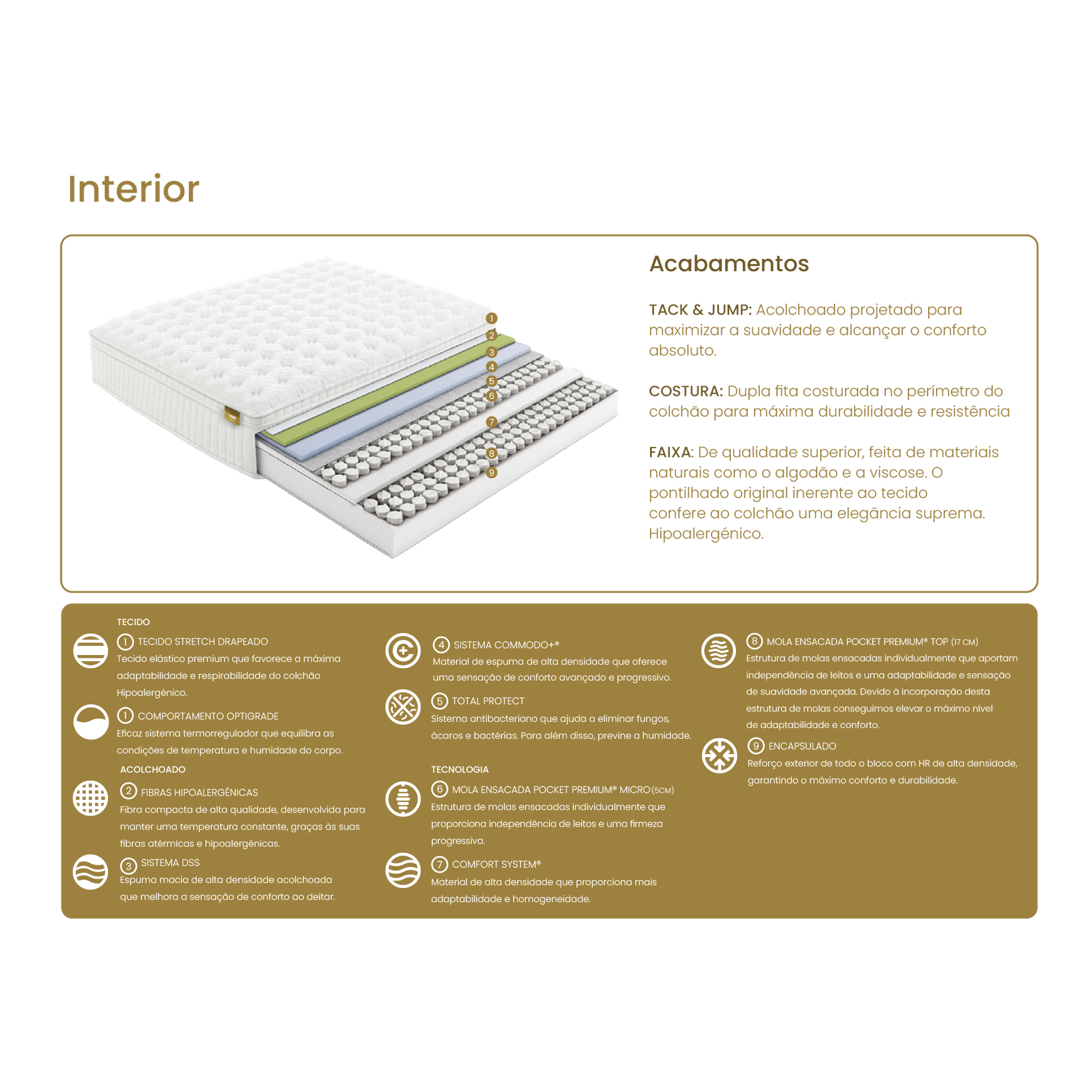 Interior

1
2
3
4
5
6
7
8
9

Acabamentos

TACK & JUMP: Acolchoado projetado para maximizar a suavidade e alcançar o conforto absoluto.

COSTURA: Dupla fita costurada no perímetro do colchão para máxima durabilidade e resistência

FAIXA: De qualidade superior, feita de materiais naturais como o algodão e a viscose. O pontilhado original inerente ao tecido confere ao colchão uma elegância suprema. Hipoalergénico.

TECIDO

1 TECIDO STRETCH DRAPEADO
Tecido elástico premium que favorece a máxima adaptabilidade e respirabilidade do colchão Hipoalergénico.

1 COMPORTAMENTO OPTIGRADE
Eficaz sistema termorregulador que equilibra as condições de temperatura e humidade do corpo.

ACOLCHOADO

2 FIBRAS HIPOALERGÉNICAS
Fibra compacta de alta qualidade, desenvolvida para manter uma temperatura constante, graças às suas fibras atérmicas e hipoalergénicas.

3 SISTEMA DSS
Espuma macia de alta densidade acolchoada que melhora a sensação de conforto ao deitar.

4 SISTEMA COMMODO+®
Material de espuma de alta densidade que oferece uma sensação de conforto avançado e progressivo.

5 TOTAL PROTECT
Sistema antibacteriano que ajuda a eliminar fungos, ácaros e bactérias. Para além disso, previne a humidade.

TECNOLOGIA

6 MOLA ENSACADA POCKET PREMIUM® MICRO (5CM)
Estrutura de molas ensacadas individualmente que proporciona independência de leitos e uma firmeza progressiva.

7 COMFORT SYSTEM®
Material de alta densidade que proporciona mais adaptabilidade e homogeneidade.

8 MOLA ENSACADA POCKET PREMIUM® TOP (17 CM)
Estrutura de molas ensacadas individualmente que aportam independência de leitos e uma adaptabilidade e sensação de suavidade avançada. Devido à incorporação desta estrutura de molas conseguimos elevar o máximo nível de adaptabilidade e conforto.

9 ENCAPSULADO
Reforço exterior de todo o bloco com HR de alta densidade, garantindo o máximo conforto e durabilidade.